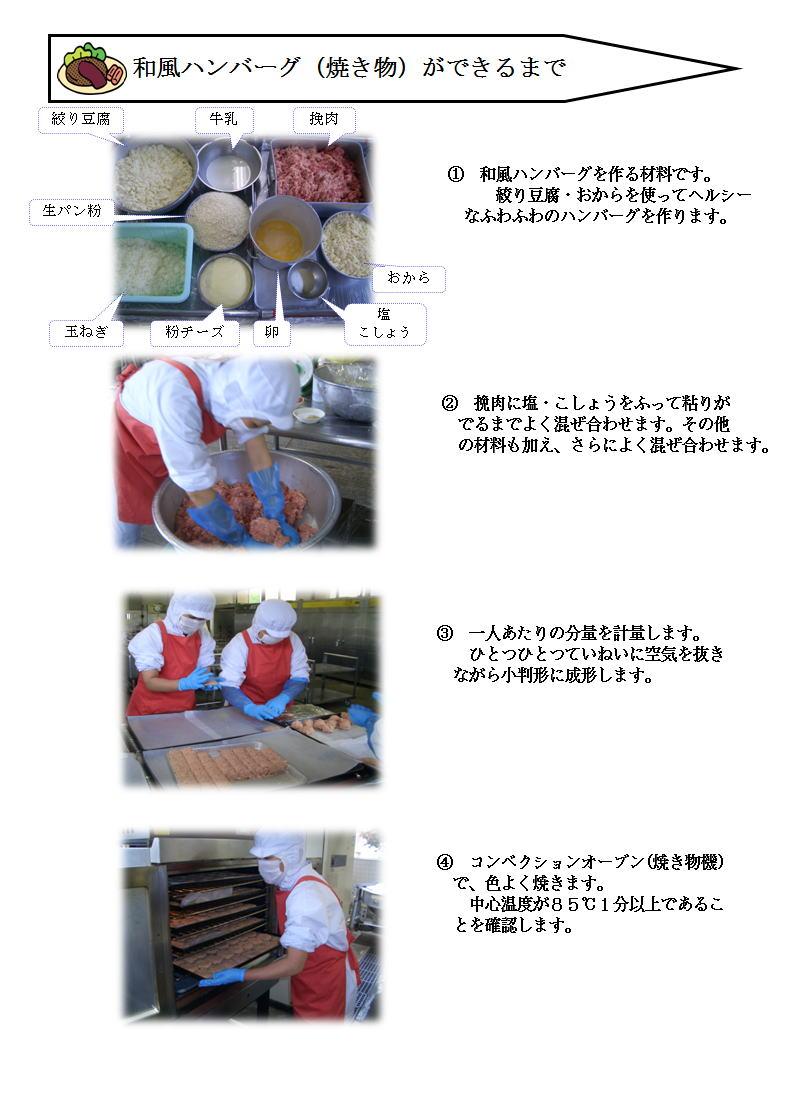 和風ハンバーグ（焼き物）ができるまで

絞り豆腐
牛乳
挽肉
生パン粉
おから
玉ねぎ
粉チーズ
卵
塩
こしょう

① 和風ハンバーグを作る材料です。
絞り豆腐・おからを使ってヘルシーなふわふわのハンバーグを作ります。

② 挽肉に塩・こしょうをふって粘りがでるまでよく混ぜ合わせます。その他の材料も加え、さらによく混ぜ合わせます。

③ 一人あたりの分量を計量します。
ひとつひとつていねいに空気を抜きながら小判形に成形します。

④ コンベクションオーブン(焼き物機)で、色よく焼きます。
中心温度が８５℃１分以上であることを確認します。